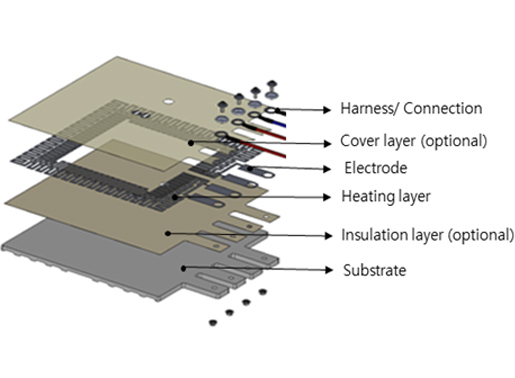 Harness/ Connection
Cover layer (optional)
Electrode
Heating layer
Insulation layer (optional)
Substrate